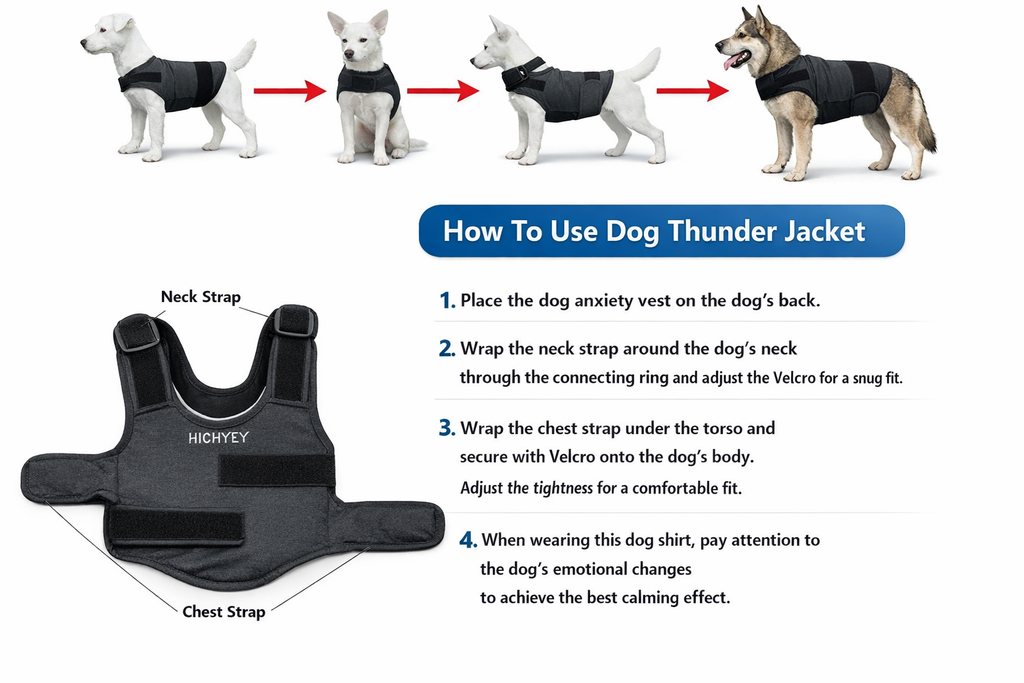 How To Use Dog Thunder Jacket

Neck Strap

HICHYEY

Chest Strap

1. Place the dog anxiety vest on the dog's back.

2. Wrap the neck strap around the dog's neck through the connecting ring and adjust the Velcro for a snug fit.

3. Wrap the chest strap under the torso and secure with Velcro onto the dog's body. Adjust the tightness for a comfortable fit.

4. When wearing this dog shirt, pay attention to the dog's emotional changes to achieve the best calming effect.